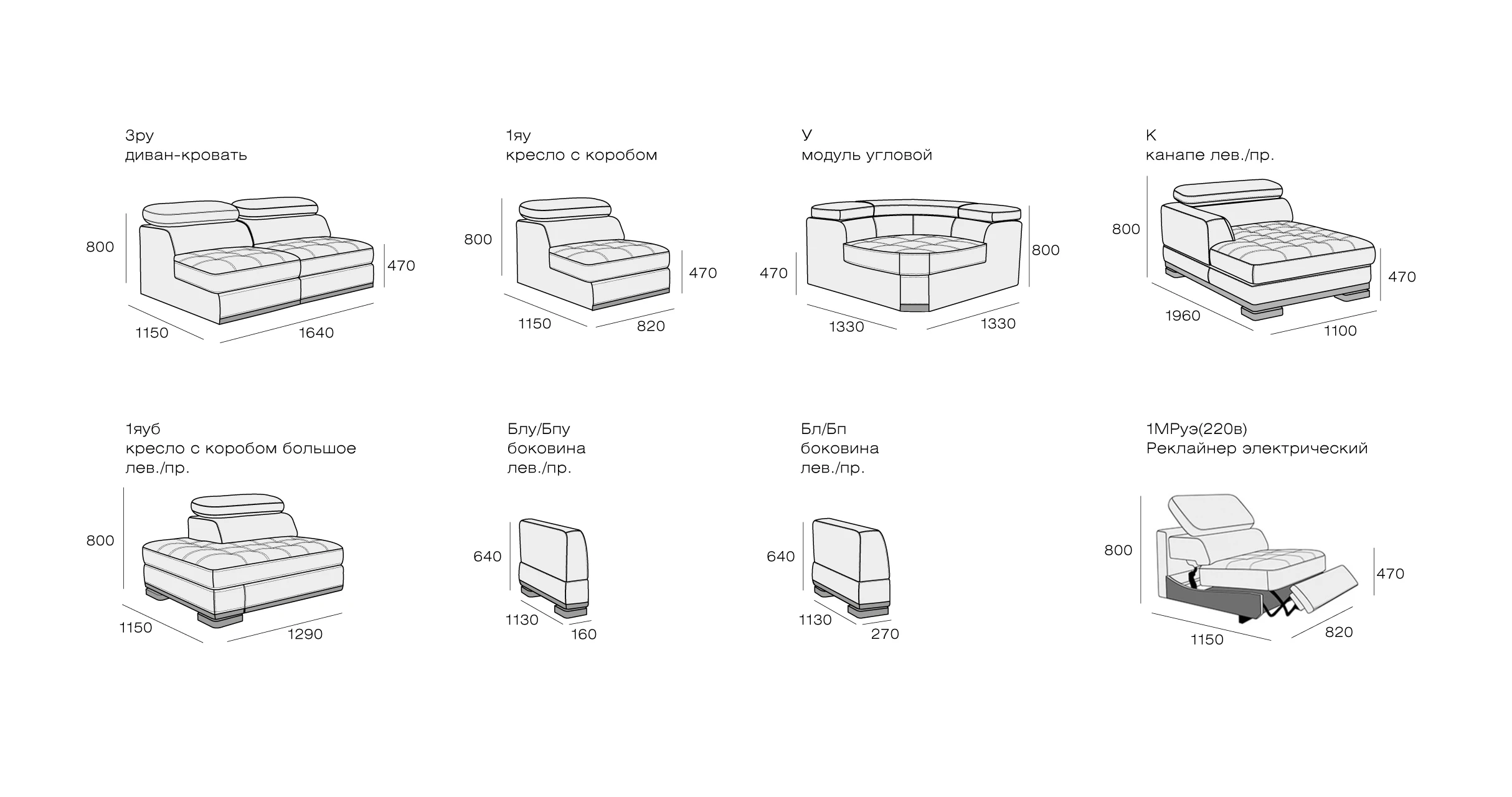 3ру
диван-кровать

800
470
1150
1640

1яу
кресло с коробом

800
470
1150
820

У
модуль угловой

470
800
1330
1330

К
канапе лев./пр.

800
470
1960
1100

1яуб
кресло с коробом большое
лев./пр.

800
1150
1290

Блу/Бпу
боковина
лев./пр.

640
1130
160

Бл/Бп
боковина
лев./пр.

640
1130
270

1МРуэ(220в)
Реклайнер электрический

800
470
1150
820