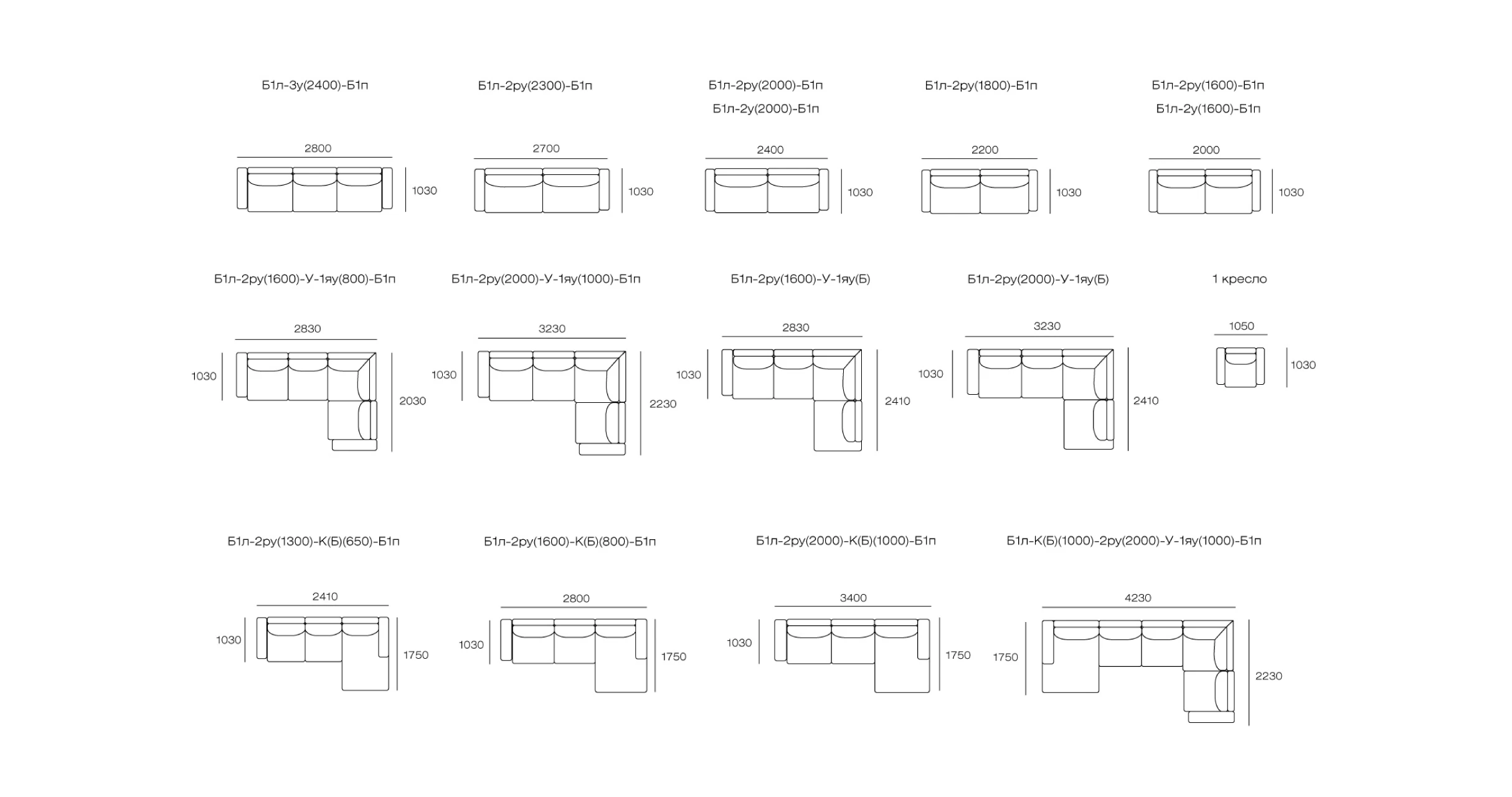 Б1л-3у(2400)-Б1п

2800

1030

Б1л-2ру(2300)-Б1п

2700

1030

Б1л-2ру(2000)-Б1п
Б1л-2у(2000)-Б1п

2400

1030

Б1л-2ру(1800)-Б1п

2200

1030

Б1л-2ру(1600)-Б1п
Б1л-2у(1600)-Б1п

2000

1030

Б1л-2ру(1600)-У-1яу(800)-Б1п

2830

1030

2030

Б1л-2ру(2000)-У-1яу(1000)-Б1п

3230

1030

2230

Б1л-2ру(1600)-У-1яу(Б)

2830

1030

2410

Б1л-2ру(2000)-У-1яу(Б)

3230

1030

2410

1 кресло

1050

1030

Б1л-2ру(1300)-К(Б)(650)-Б1п

2410

1030

1750

Б1л-2ру(1600)-К(Б)(800)-Б1п

2800

1030

1750

Б1л-2ру(2000)-К(Б)(1000)-Б1п

3400

1030

1750

Б1л-К(Б)(1000)-2ру(2000)-У-1яу(1000)-Б1п

4230

1750

2230