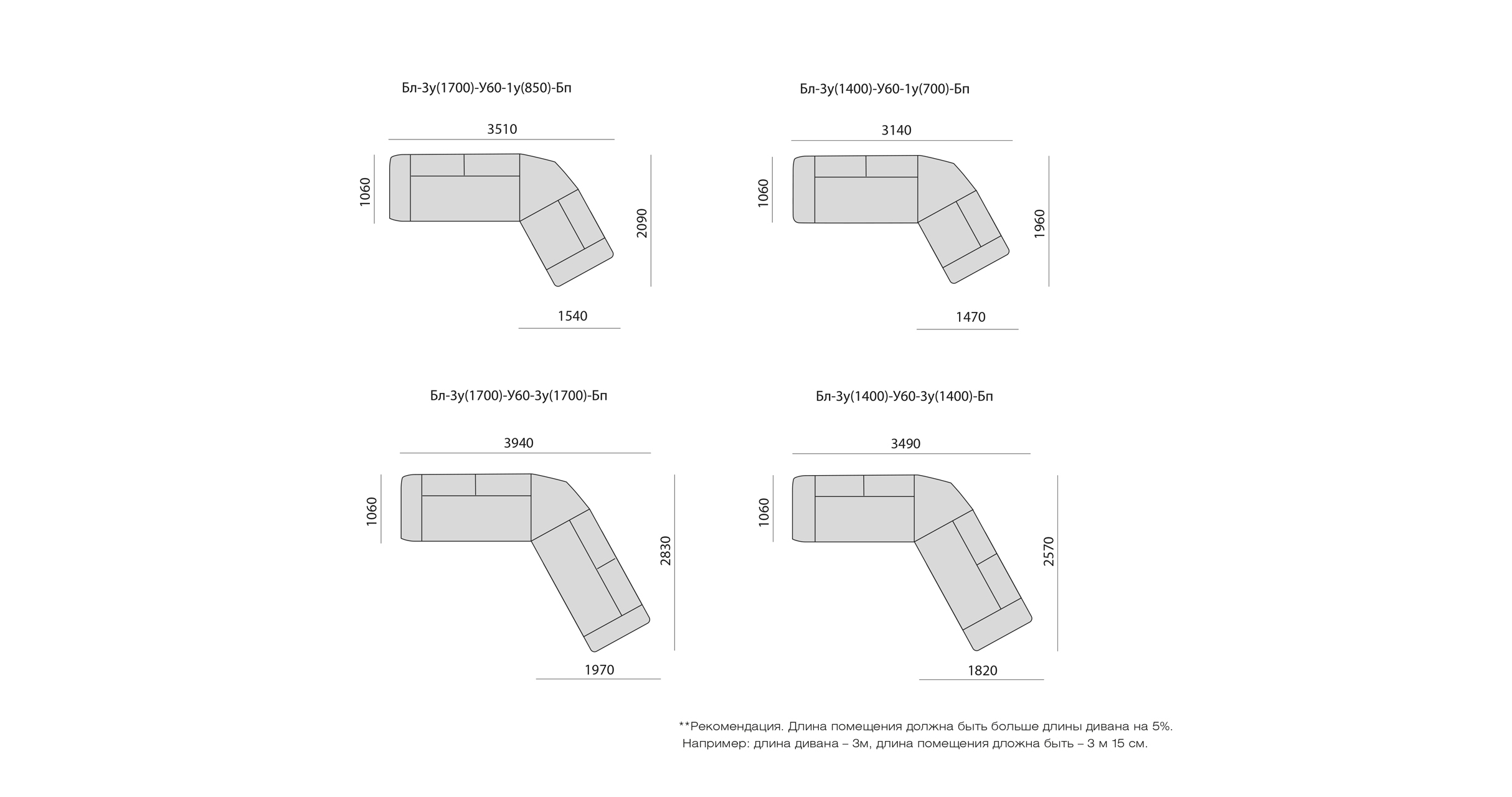 Бл-3у(1700)-У60-1у(850)-Бп

3510

1060

2090

1540

Бл-3у(1400)-У60-1у(700)-Бп

3140

1060

1960

1470

Бл-3у(1700)-У60-3у(1700)-Бп

3940

1060

2830

1970

Бл-3у(1400)-У60-3у(1400)-Бп

3490

1060

2570

1820

**Рекомендация. Длина помещения должна быть больше длины дивана на 5%.
Например: длина дивана – 3м, длина помещения дложна быть – 3 м 15 см.