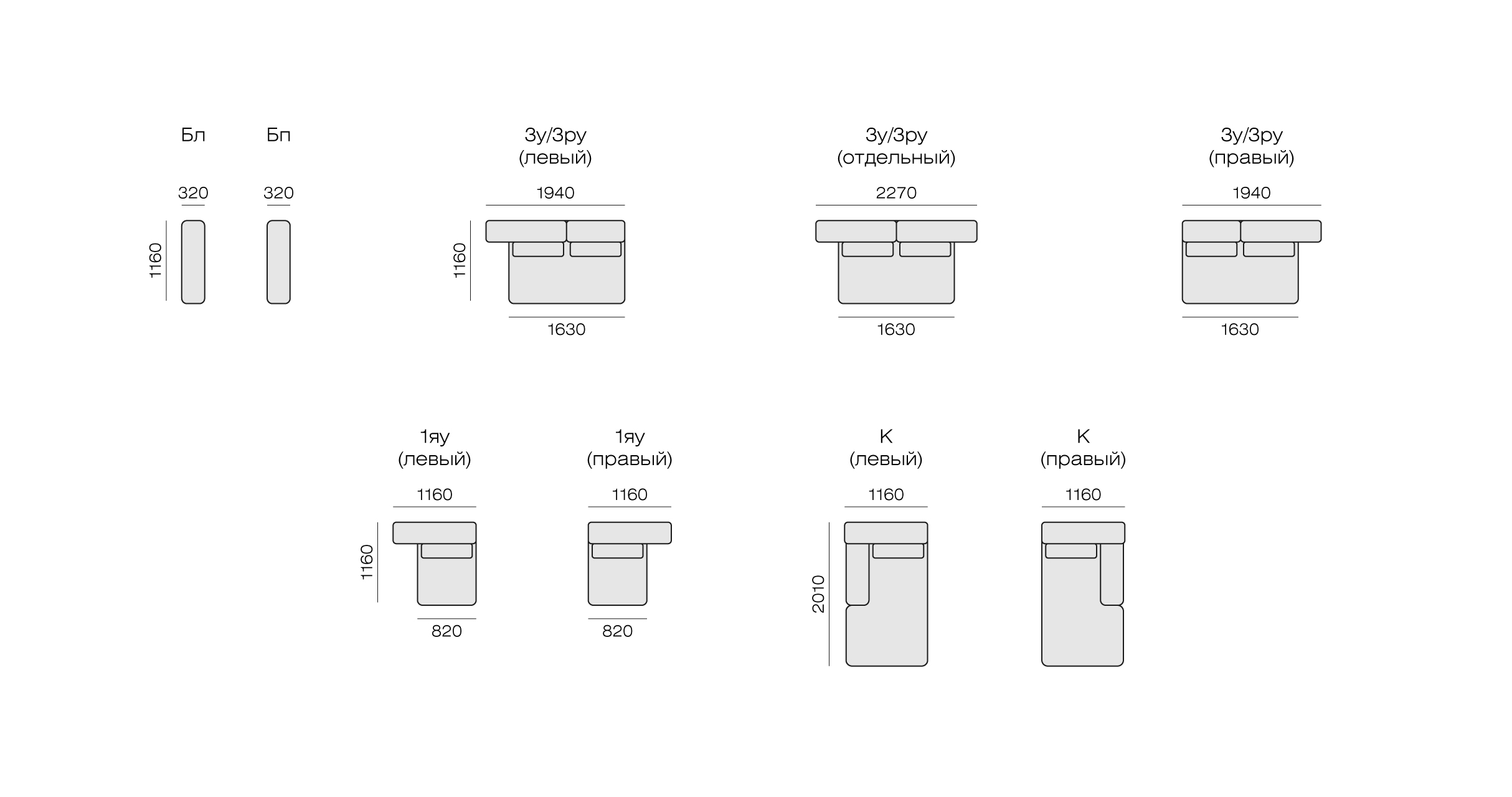 Бл
320
1160

Бп
320

3у/3ру
(левый)
1940
1160
1630

3у/3ру
(отдельный)
2270
1630

3у/3ру
(правый)
1940
1630

1яу
(левый)
1160
1160
820

1яу
(правый)
1160
820

К
(левый)
1160
2010

К
(правый)
1160