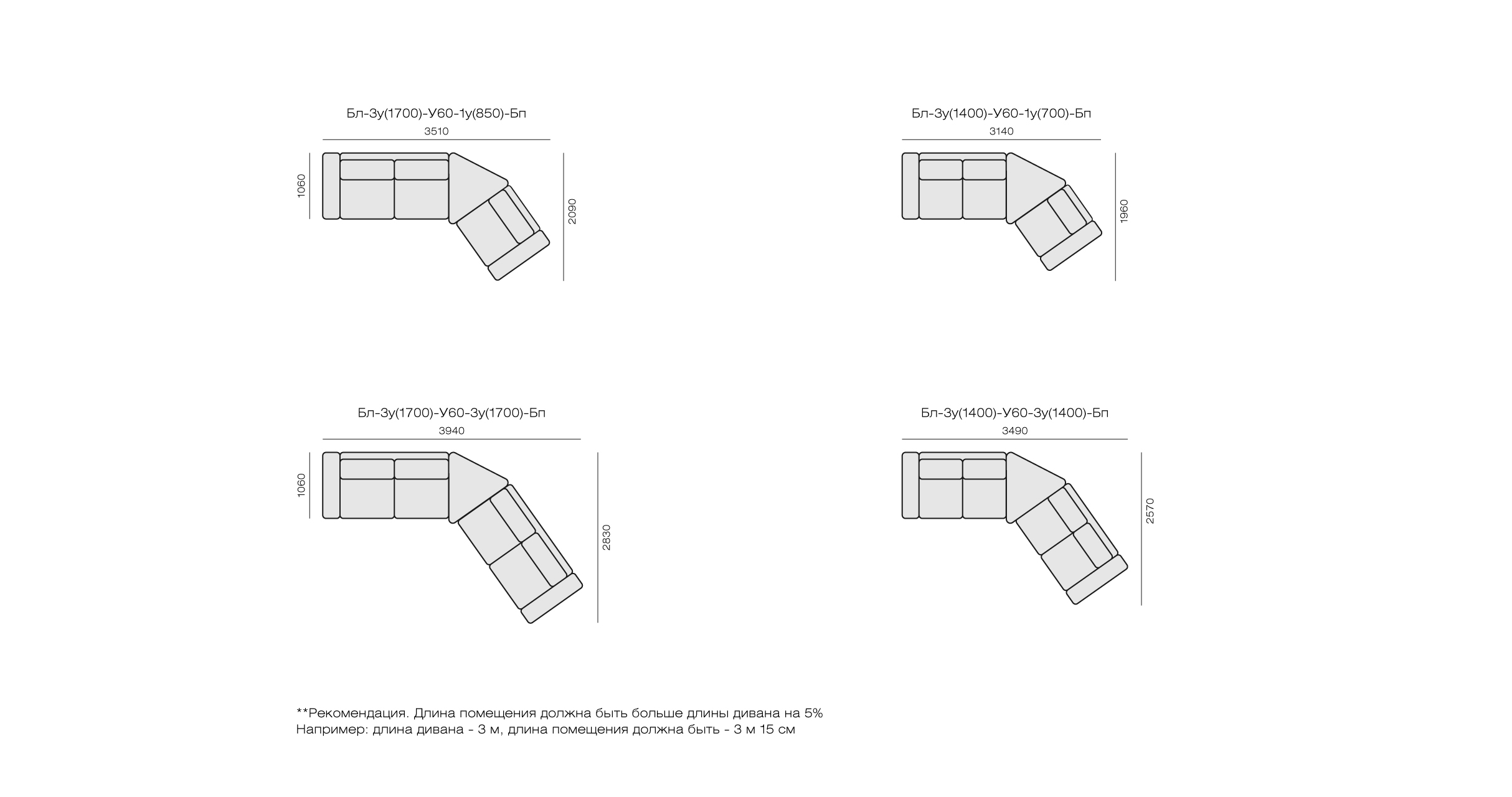 Бл-3у(1700)-У60-1у(850)-Бп
3510
1060
2090

Бл-3у(1400)-У60-1у(700)-Бп
3140
1960

Бл-3у(1700)-У60-3у(1700)-Бп
3940
1060
2830

Бл-3у(1400)-У60-3у(1400)-Бп
3490
2570

**Рекомендация. Длина помещения должна быть больше длины дивана на 5%
Например: длина дивана - 3 м, длина помещения должна быть - 3 м 15 см