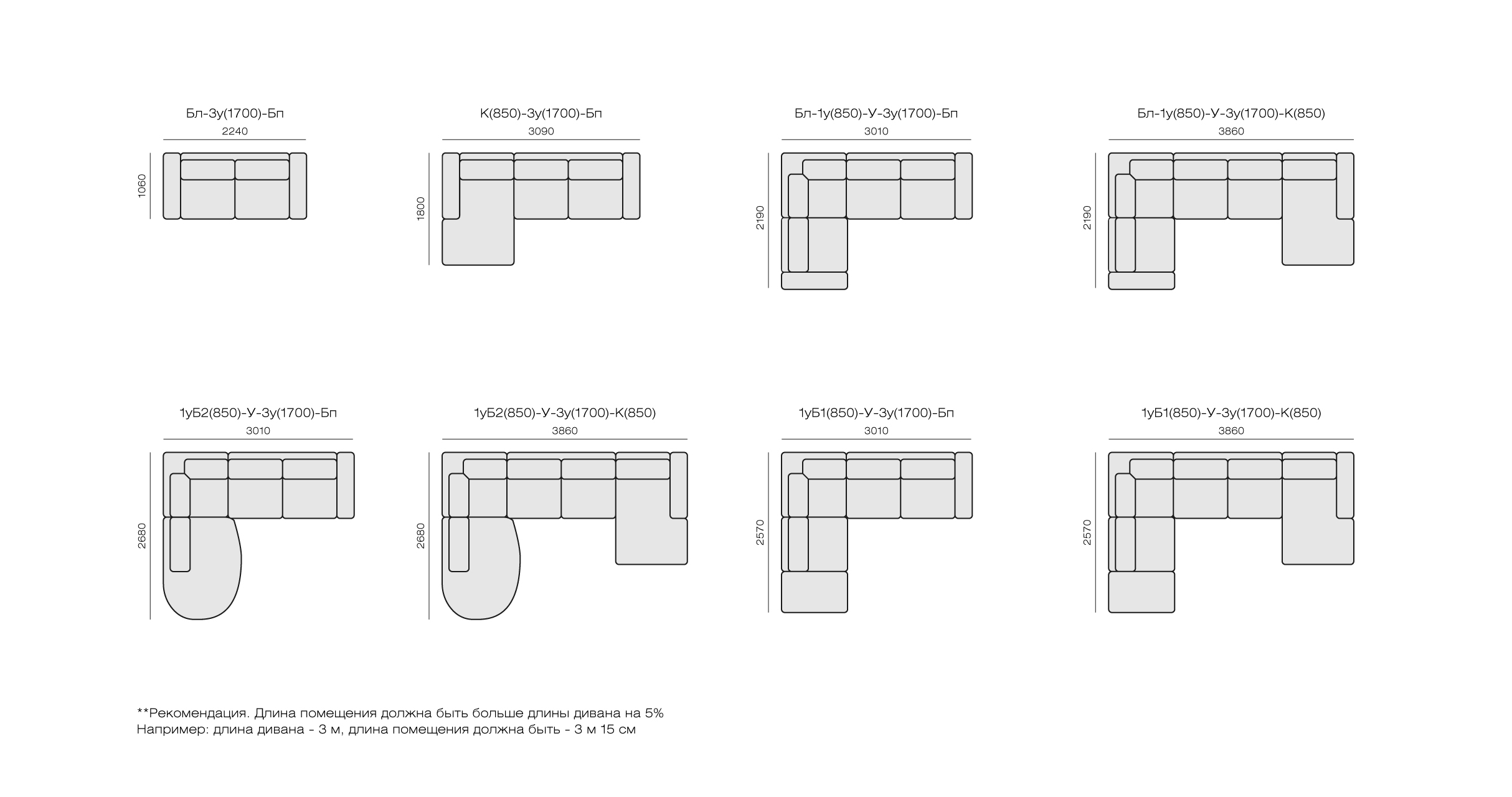 Бл-3у(1700)-Бп
2240
1060

К(850)-3у(1700)-Бп
3090
1800

Бл-1у(850)-У-3у(1700)-Бп
3010
2190

Бл-1у(850)-У-3у(1700)-К(850)
3860
2190

1уБ2(850)-У-3у(1700)-Бп
3010
2680

1уБ2(850)-У-3у(1700)-К(850)
3860
2680

1уБ1(850)-У-3у(1700)-Бп
3010
2570

1уБ1(850)-У-3у(1700)-К(850)
3860
2570

**Рекомендация. Длина помещения должна быть больше длины дивана на 5%
Например: длина дивана - 3 м, длина помещения должна быть - 3 м 15 см