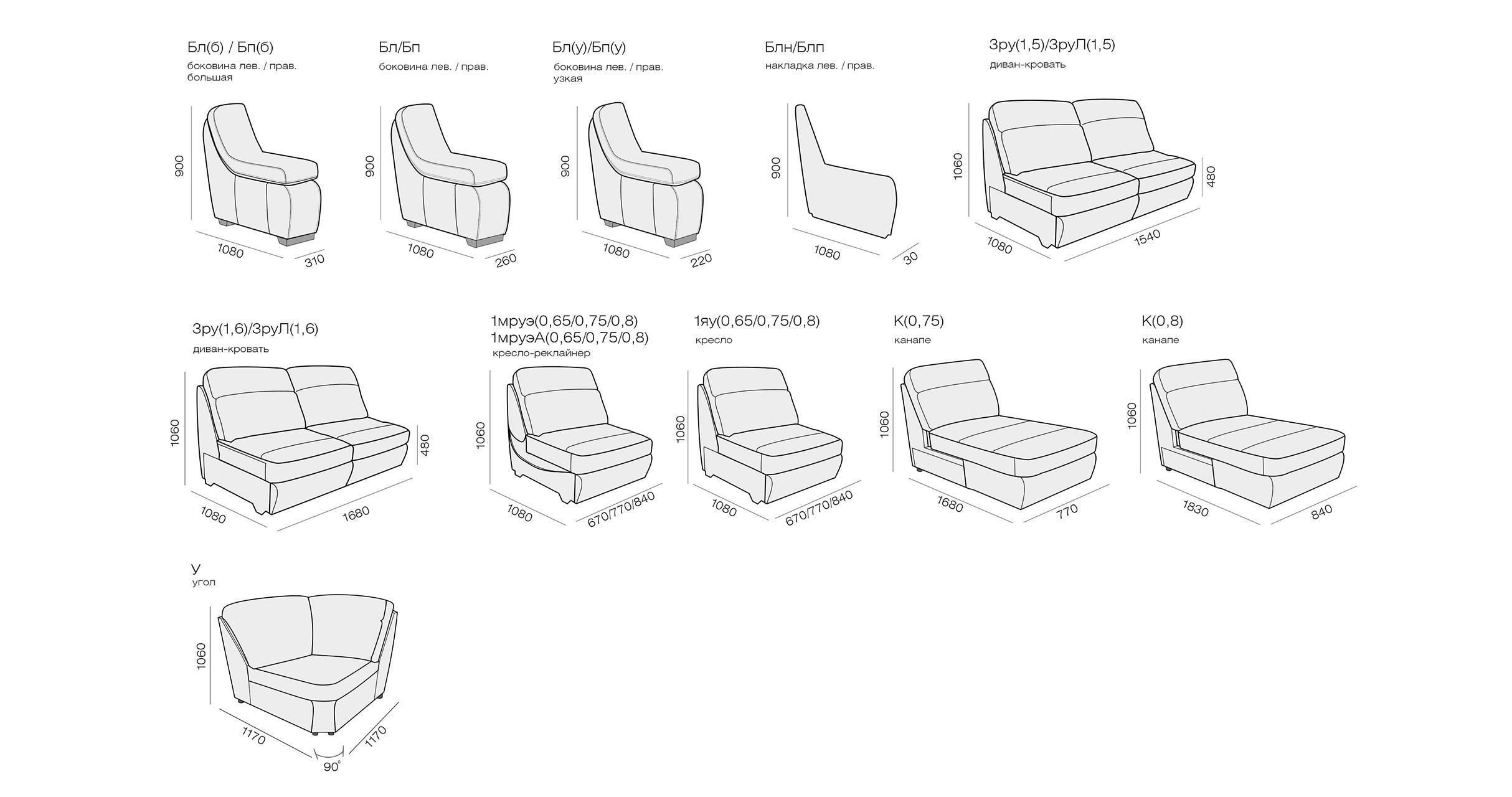 Бл(б) / Бп(б)
боковина лев. / прав. большая

900
1080
310

Бл/Бп
боковина лев. / прав.

900
1080
260

Бл(у)/Бп(у)
боковина лев. / прав. узкая

900
1080
220

Блн/Блп
накладка лев. / прав.

900
1080
30

3ру(1,5)/3руЛ(1,5)
диван-кровать

1060
480
1080
1540

3ру(1,6)/3руЛ(1,6)
диван-кровать

1060
480
1080
1680

1мруэ(0,65/0,75/0,8)
1мруэА(0,65/0,75/0,8)
кресло-реклайнер

1060
1080
670/770/840

1яу(0,65/0,75/0,8)
кресло

1060
1080
670/770/840

К(0,75)
канапе

1060
1680
770

К(0,8)
канапе

1060
1830
840

У
угол

1060
1170
1170
90°