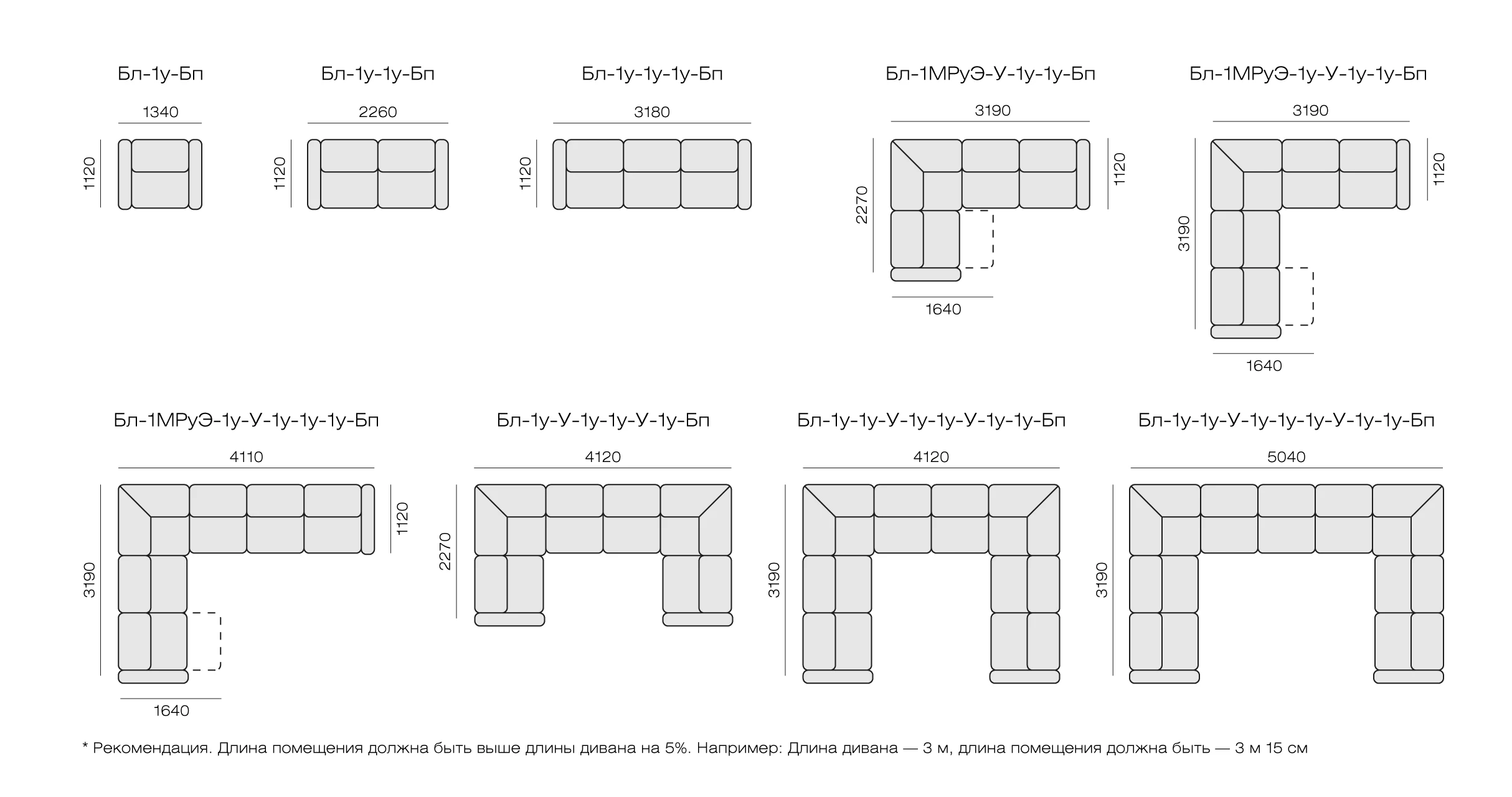 Бл-1у-Бп
1340
1120

Бл-1у-1у-Бп
2260
1120

Бл-1у-1у-1у-Бп
3180
1120

Бл-1МРуЭ-У-1у-1у-Бп
3190
2270
1120
1640

Бл-1МРуЭ-1у-У-1у-1у-Бп
3190
3190
1120
1640

Бл-1МРуЭ-1у-У-1у-1у-1у-Бп
4110
3190
1120
1640

Бл-1у-У-1у-1у-У-1у-Бп
4120
2270

Бл-1у-1у-У-1у-1у-У-1у-1у-Бп
4120
3190

Бл-1у-1у-У-1у-1у-1у-У-1у-1у-Бп
5040
3190

* Рекомендация. Длина помещения должна быть выше длины дивана на 5%. Например: Длина дивана — 3 м, длина помещения должна быть — 3 м 15 см