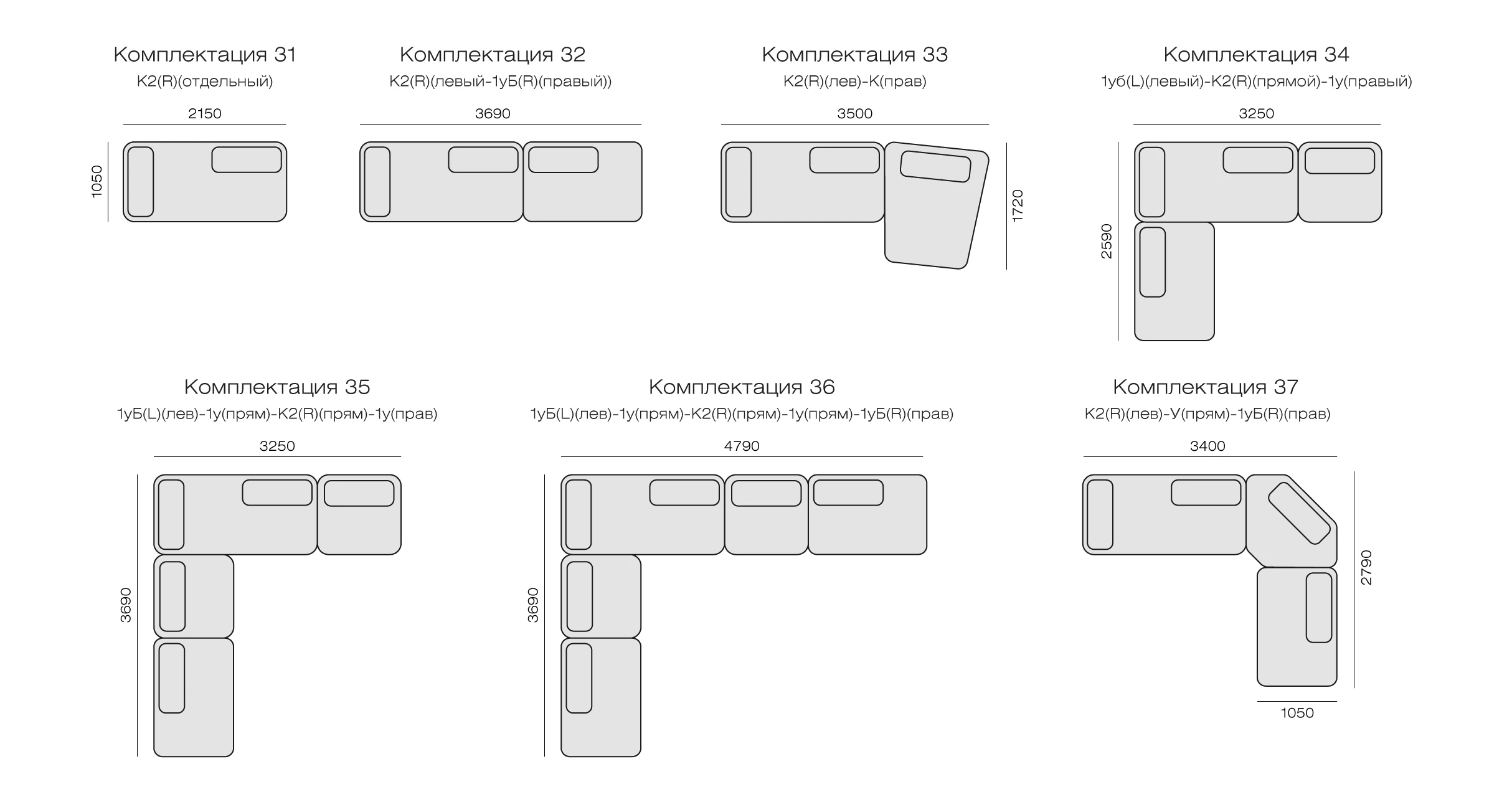 Комплектация 31
К2(R)(отдельный)
2150
1050

Комплектация 32
К2(R)(левый-1уБ(R)(правый))
3690

Комплектация 33
К2(R)(лев)-К(прав)
3500
1720

Комплектация 34
1уб(L)(левый)-К2(R)(прямой)-1у(правый)
3250
2590

Комплектация 35
1уБ(L)(лев)-1у(прям)-К2(R)(прям)-1у(прав)
3250
3690

Комплектация 36
1уБ(L)(лев)-1у(прям)-К2(R)(прям)-1у(прям)-1уБ(R)(прав)
4790
3690

Комплектация 37
К2(R)(лев)-У(прям)-1уБ(R)(прав)
3400
2790
1050