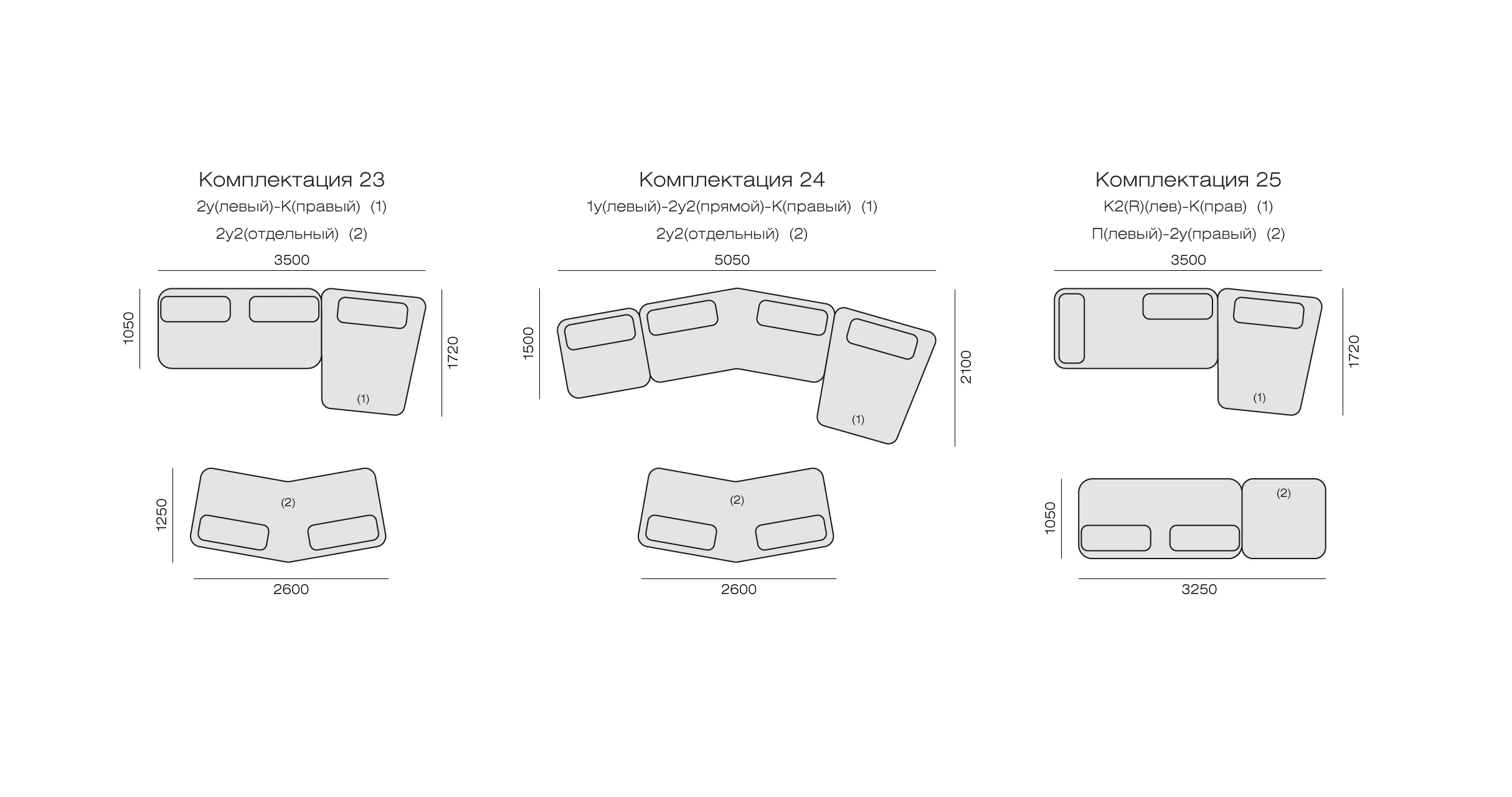 Комплектация 23
2у(левый)-К(правый) (1)
2у2(отдельный) (2)

3500
1050
1720
(1)
1250
(2)
2600

Комплектация 24
1у(левый)-2у2(прямой)-К(правый) (1)
2у2(отдельный) (2)

5050
1500
2100
(1)
(2)
2600

Комплектация 25
К2(R)(лев)-К(прав) (1)
П(левый)-2у(правый) (2)

3500
1720
(1)
1050
(2)
3250